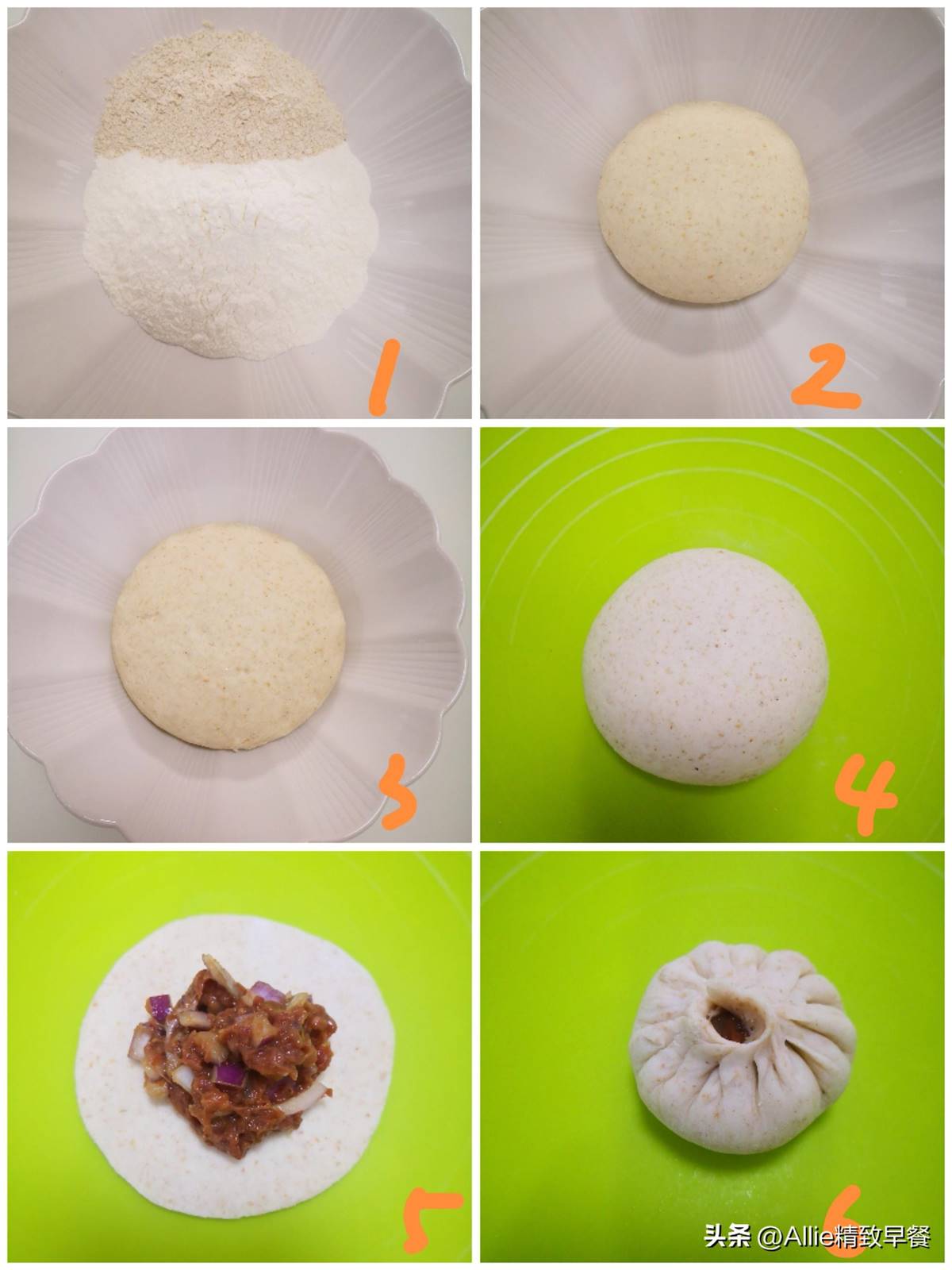 1

2

3

4

5

6

头条 @Allie精致早餐